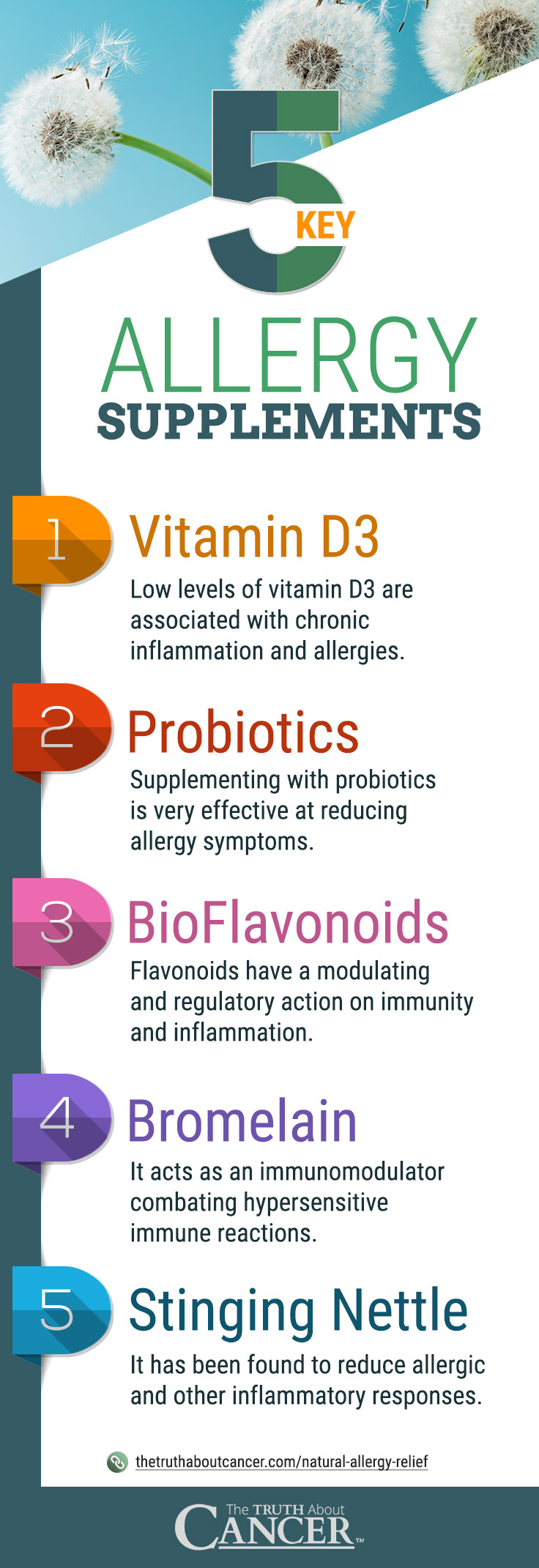 5 KEY
ALLERGY
SUPPLEMENTS

1 Vitamin D3
Low levels of vitamin D3 are associated with chronic inflammation and allergies.

2 Probiotics
Supplementing with probiotics is very effective at reducing allergy symptoms.

3 BioFlavonoids
Flavonoids have a modulating and regulatory action on immunity and inflammation.

4 Bromelain
It acts as an immunomodulator combating hypersensitive immune reactions.

5 Stinging Nettle
It has been found to reduce allergic and other inflammatory responses.

thetruthaboutcancer.com/natural-allergy-relief

The TRUTH About CANCER™